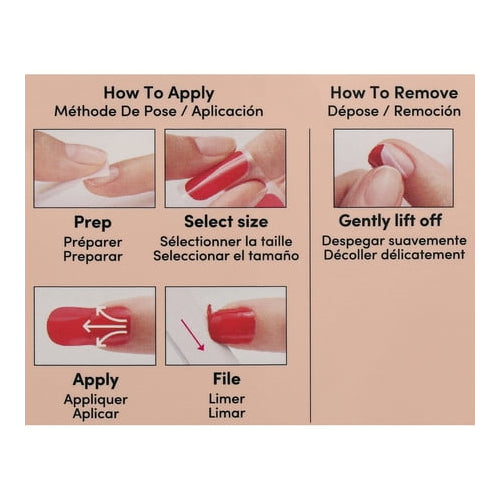 How To Apply
Méthode De Pose / Aplicación

Prep
Préparer
Preparar

Select size
Sélectionner la taille
Seleccionar el tamaño

Apply
Appliquer
Aplicar

File
Limer
Limar

How To Remove
Dépose / Remoción

Gently lift off
Despegar suavemente
Décoller délicatement