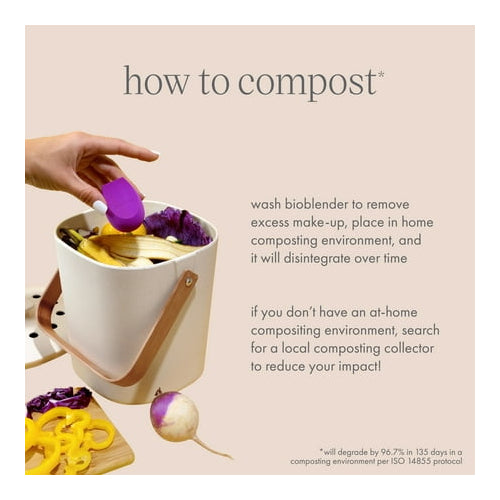 how to compost*

wash bioblender to remove excess make-up, place in home composting environment, and it will disintegrate over time

if you don't have an at-home compositing environment, search for a local composting collector to reduce your impact!

*will degrade by 96.7% in 135 days in a composting environment per ISO 14855 protocol