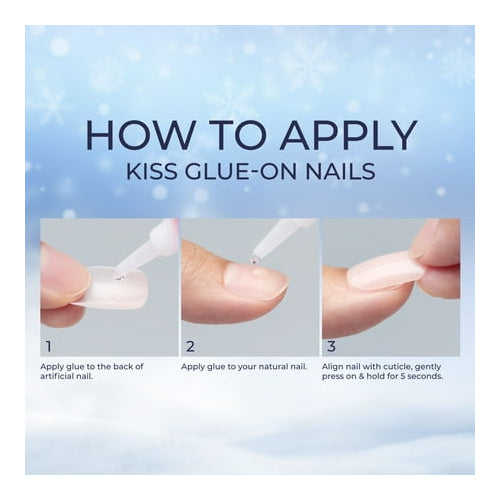 HOW TO APPLY
KISS GLUE-ON NAILS

1
Apply glue to the back of artificial nail.

2
Apply glue to your natural nail.

3
Align nail with cuticle, gently press on & hold for 5 seconds.