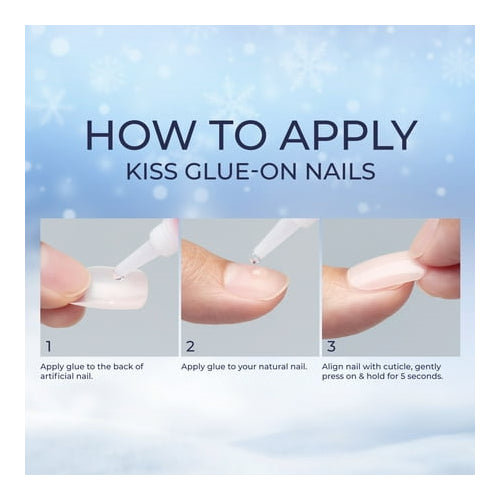 HOW TO APPLY
KISS GLUE-ON NAILS

1
Apply glue to the back of artificial nail.

2
Apply glue to your natural nail.

3
Align nail with cuticle, gently press on & hold for 5 seconds.