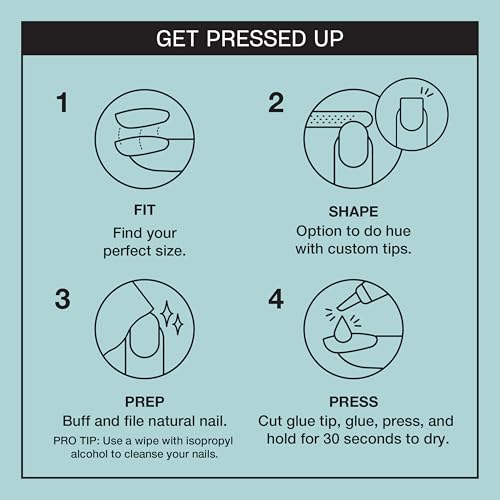 GET PRESSED UP

1

FIT
Find your perfect size.

2

SHAPE
Option to do hue with custom tips.

3

PREP
Buff and file natural nail.
PRO TIP: Use a wipe with isopropyl alcohol to cleanse your nails.

4

PRESS
Cut glue tip, glue, press, and hold for 30 seconds to dry.