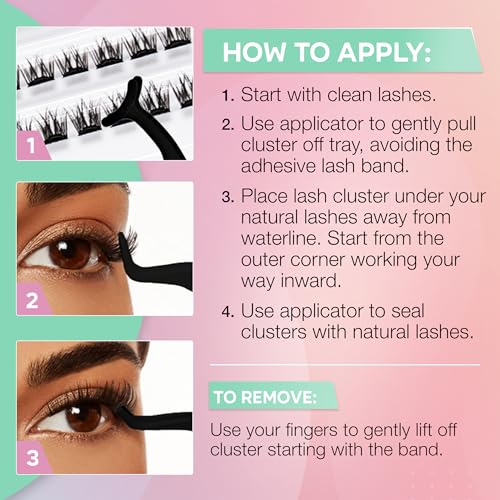 1

2

3

HOW TO APPLY:

1. Start with clean lashes.

2. Use applicator to gently pull cluster off tray, avoiding the adhesive lash band.

3. Place lash cluster under your natural lashes away from waterline. Start from the outer corner working your way inward.

4. Use applicator to seal clusters with natural lashes.

TO REMOVE:

Use your fingers to gently lift off cluster starting with the band.