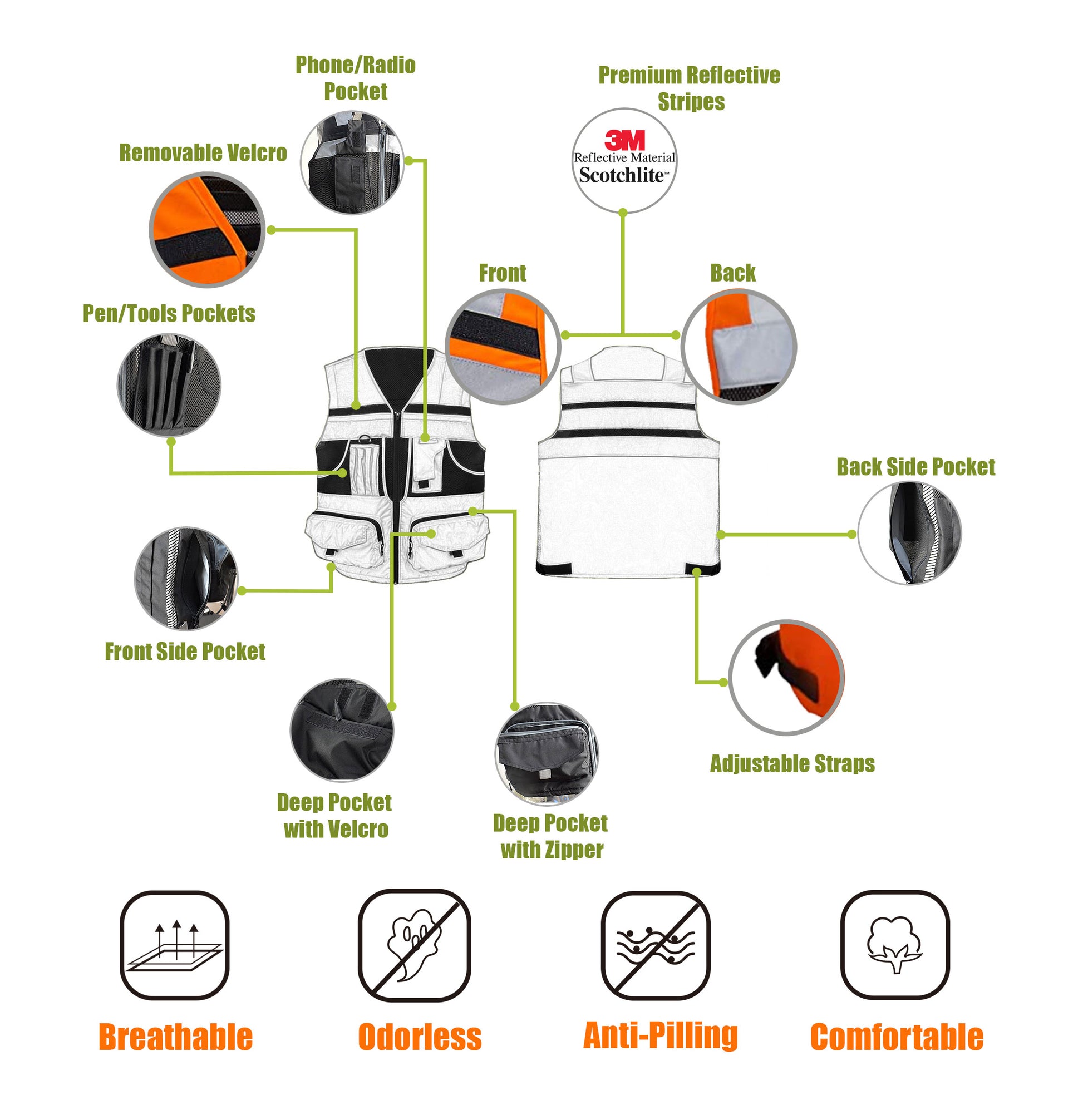 Phone/Radio Pocket

Premium Reflective Stripes

3M
Reflective Material
Scotchlite™

Removable Velcro

Front

Back

Pen/Tools Pockets

Back Side Pocket

Front Side Pocket

Adjustable Straps

Deep Pocket with Velcro

Deep Pocket with Zipper

Breathable

Odorless

Anti-Pilling

Comfortable