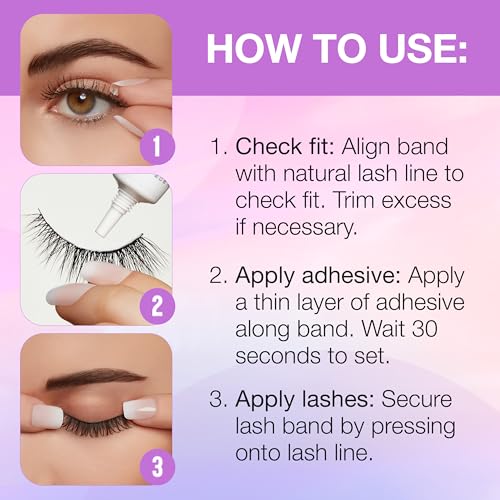 HOW TO USE:

1

2

3

1. Check fit: Align band with natural lash line to check fit. Trim excess if necessary.

2. Apply adhesive: Apply a thin layer of adhesive along band. Wait 30 seconds to set.

3. Apply lashes: Secure lash band by pressing onto lash line.