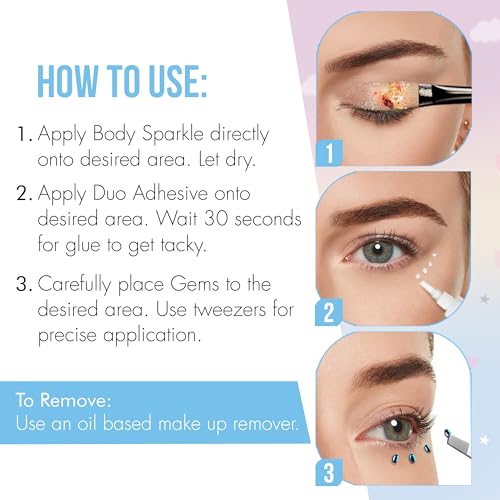 HOW TO USE:

1. Apply Body Sparkle directly onto desired area. Let dry.

2. Apply Duo Adhesive onto desired area. Wait 30 seconds for glue to get tacky.

3. Carefully place Gems to the desired area. Use tweezers for precise application.

To Remove:
Use an oil based make up remover.

1

2

3