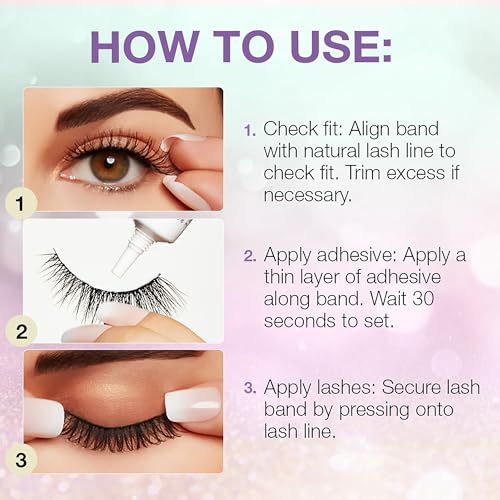 HOW TO USE:

1

1. Check fit: Align band with natural lash line to check fit. Trim excess if necessary.

2

2. Apply adhesive: Apply a thin layer of adhesive along band. Wait 30 seconds to set.

3

3. Apply lashes: Secure lash band by pressing onto lash line.