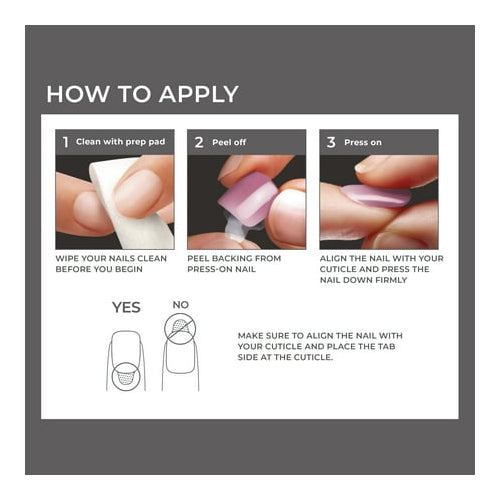 HOW TO APPLY

1 Clean with prep pad

WIPE YOUR NAILS CLEAN BEFORE YOU BEGIN

2 Peel off

PEEL BACKING FROM PRESS-ON NAIL

3 Press on

ALIGN THE NAIL WITH YOUR CUTICLE AND PRESS THE NAIL DOWN FIRMLY

YES

NO

MAKE SURE TO ALIGN THE NAIL WITH YOUR CUTICLE AND PLACE THE TAB SIDE AT THE CUTICLE.