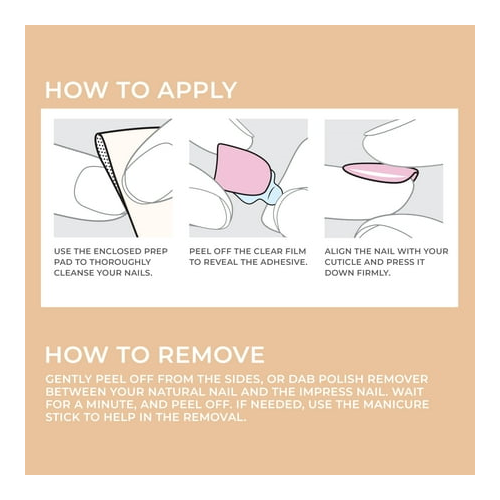 HOW TO APPLY

USE THE ENCLOSED PREP PAD TO THOROUGHLY CLEANSE YOUR NAILS.

PEEL OFF THE CLEAR FILM TO REVEAL THE ADHESIVE.

ALIGN THE NAIL WITH YOUR CUTICLE AND PRESS IT DOWN FIRMLY.

HOW TO REMOVE

GENTLY PEEL OFF FROM THE SIDES, OR DAB POLISH REMOVER BETWEEN YOUR NATURAL NAIL AND THE IMPRESS NAIL. WAIT FOR A MINUTE, AND PEEL OFF. IF NEEDED, USE THE MANICURE STICK TO HELP IN THE REMOVAL.