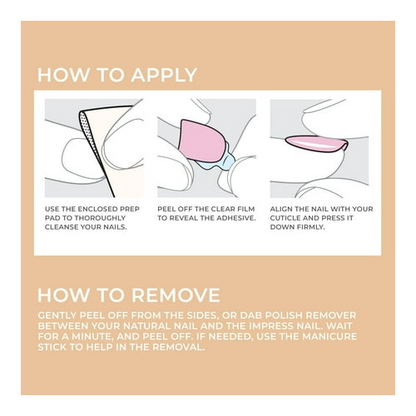 HOW TO APPLY

USE THE ENCLOSED PREP PAD TO THOROUGHLY CLEANSE YOUR NAILS.

PEEL OFF THE CLEAR FILM TO REVEAL THE ADHESIVE.

ALIGN THE NAIL WITH YOUR CUTICLE AND PRESS IT DOWN FIRMLY.

HOW TO REMOVE

GENTLY PEEL OFF FROM THE SIDES, OR DAB POLISH REMOVER BETWEEN YOUR NATURAL NAIL AND THE IMPRESS NAIL. WAIT FOR A MINUTE, AND PEEL OFF. IF NEEDED, USE THE MANICURE STICK TO HELP IN THE REMOVAL.