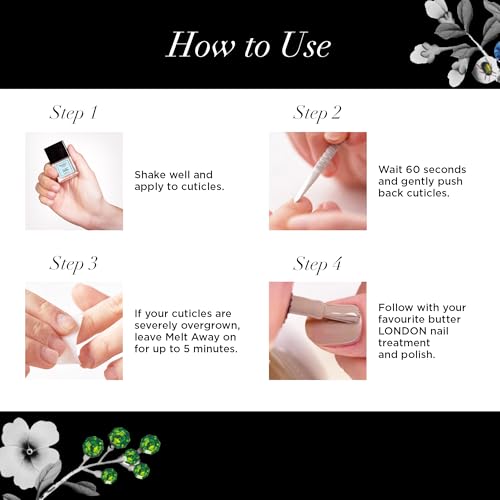 How to Use

Step 1

Shake well and apply to cuticles.

Step 2

Wait 60 seconds and gently push back cuticles.

Step 3

If your cuticles are severely overgrown, leave Melt Away on for up to 5 minutes.

Step 4

Follow with your favourite butter LONDON nail treatment and polish.