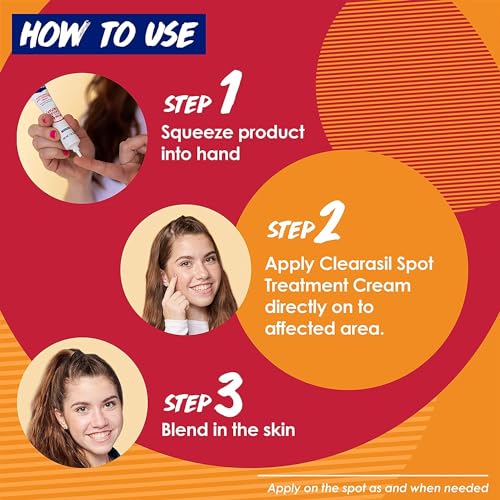 HOW TO USE

STEP 1
Squeeze product into hand

STEP 2
Apply Clearasil Spot Treatment Cream directly on to affected area.

STEP 3
Blend in the skin

Apply on the spot as and when needed