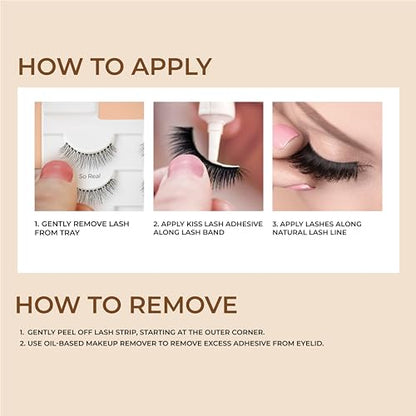 HOW TO APPLY

So Real

1. GENTLY REMOVE LASH FROM TRAY

2. APPLY KISS LASH ADHESIVE ALONG LASH BAND

3. APPLY LASHES ALONG NATURAL LASH LINE

HOW TO REMOVE

1. GENTLY PEEL OFF LASH STRIP, STARTING AT THE OUTER CORNER.
2. USE OIL-BASED MAKEUP REMOVER TO REMOVE EXCESS ADHESIVE FROM EYELID.