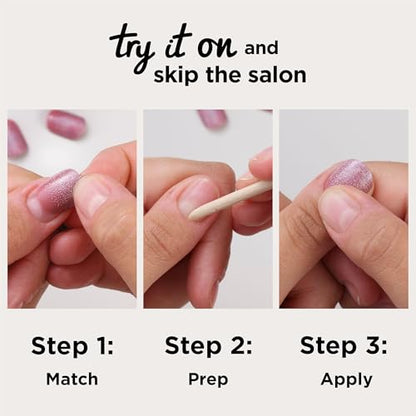 try it on and skip the salon

Step 1:
Match

Step 2:
Prep

Step 3:
Apply