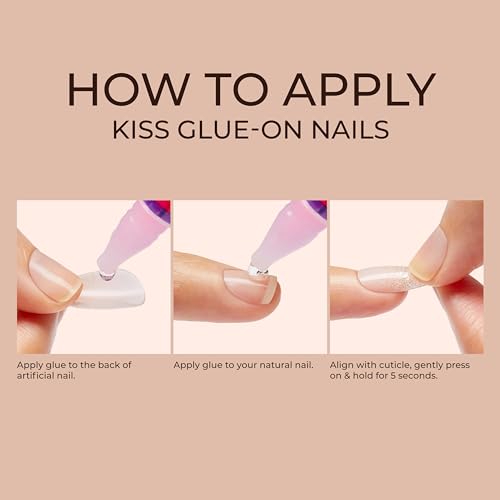 HOW TO APPLY
KISS GLUE-ON NAILS

Apply glue to the back of artificial nail.

Apply glue to your natural nail.

Align with cuticle, gently press on & hold for 5 seconds.