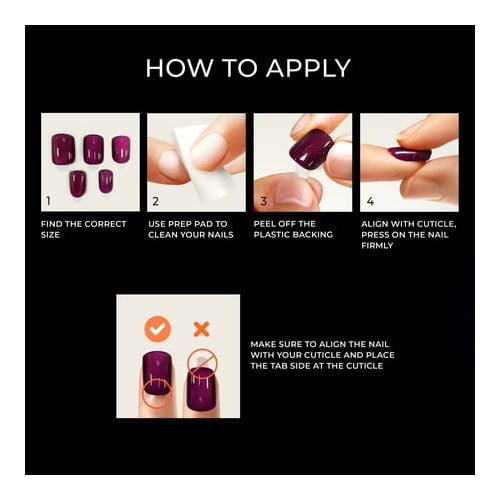 HOW TO APPLY

1

FIND THE CORRECT SIZE

2

USE PREP PAD TO CLEAN YOUR NAILS

3

PEEL OFF THE PLASTIC BACKING

4

ALIGN WITH CUTICLE, PRESS ON THE NAIL FIRMLY

MAKE SURE TO ALIGN THE NAIL WITH YOUR CUTICLE AND PLACE THE TAB SIDE AT THE CUTICLE