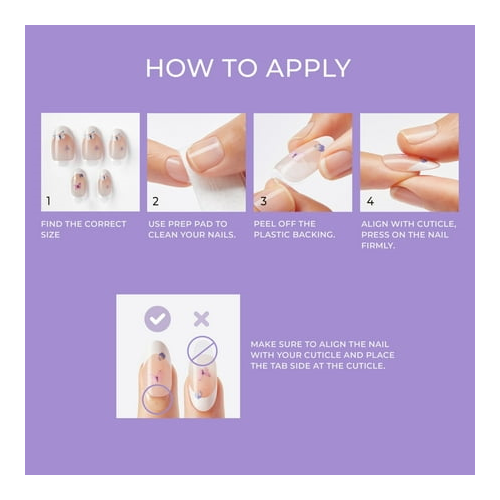 HOW TO APPLY

1

FIND THE CORRECT SIZE

2

USE PREP PAD TO CLEAN YOUR NAILS.

3

PEEL OFF THE PLASTIC BACKING.

4

ALIGN WITH CUTICLE, PRESS ON THE NAIL FIRMLY.

MAKE SURE TO ALIGN THE NAIL WITH YOUR CUTICLE AND PLACE THE TAB SIDE AT THE CUTICLE.