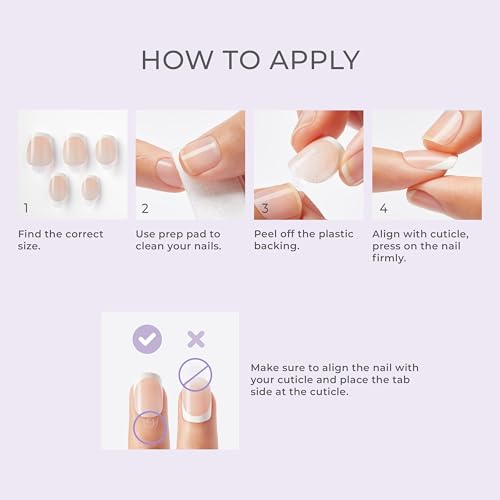 HOW TO APPLY

1

Find the correct size.

2

Use prep pad to clean your nails.

3

Peel off the plastic backing.

4

Align with cuticle, press on the nail firmly.

Make sure to align the nail with your cuticle and place the tab side at the cuticle.