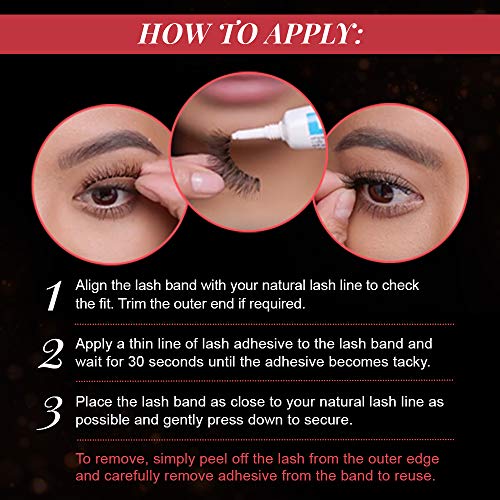 HOW TO APPLY:

1 Align the lash band with your natural lash line to check the fit. Trim the outer end if required.

2 Apply a thin line of lash adhesive to the lash band and wait for 30 seconds until the adhesive becomes tacky.

3 Place the lash band as close to your natural lash line as possible and gently press down to secure.

To remove, simply peel off the lash from the outer edge and carefully remove adhesive from the band to reuse.