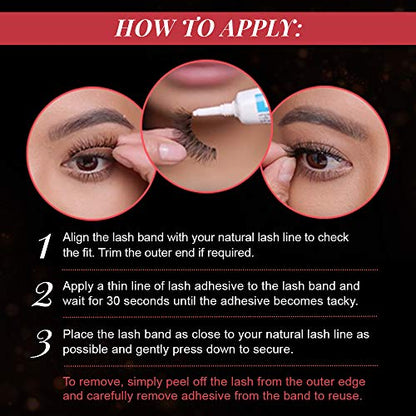 HOW TO APPLY:

1 Align the lash band with your natural lash line to check the fit. Trim the outer end if required.

2 Apply a thin line of lash adhesive to the lash band and wait for 30 seconds until the adhesive becomes tacky.

3 Place the lash band as close to your natural lash line as possible and gently press down to secure.

To remove, simply peel off the lash from the outer edge and carefully remove adhesive from the band to reuse.