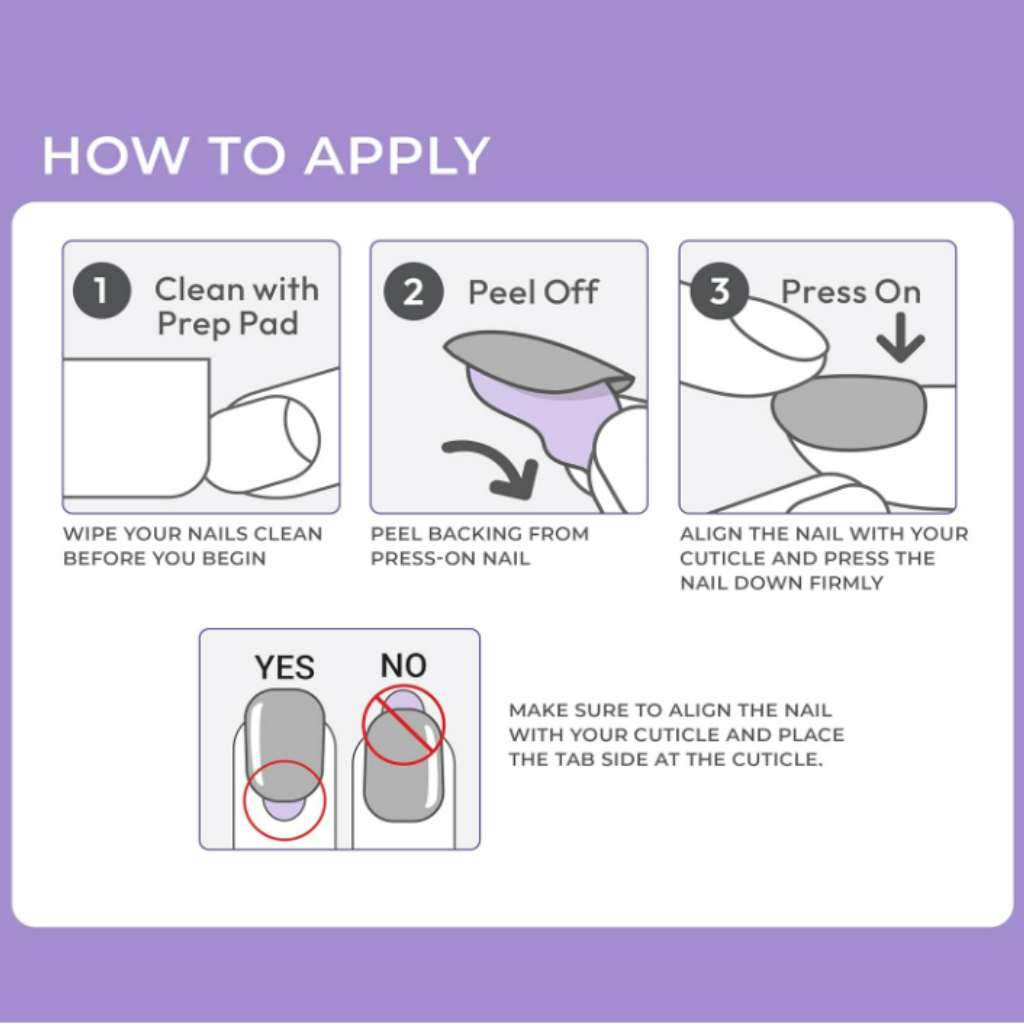 HOW TO APPLY

1 Clean with Prep Pad

WIPE YOUR NAILS CLEAN BEFORE YOU BEGIN

2 Peel Off

PEEL BACKING FROM PRESS-ON NAIL

3 Press On

ALIGN THE NAIL WITH YOUR CUTICLE AND PRESS THE NAIL DOWN FIRMLY

YES NO

MAKE SURE TO ALIGN THE NAIL WITH YOUR CUTICLE AND PLACE THE TAB SIDE AT THE CUTICLE.